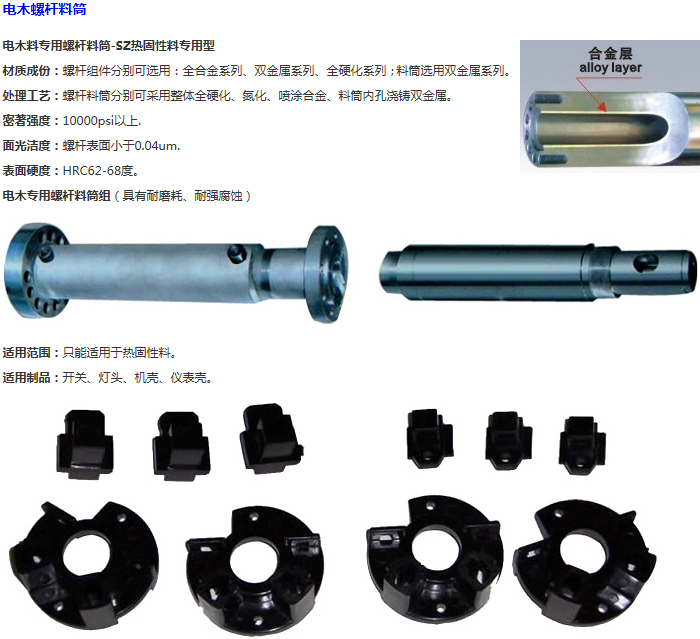 电木螺杆料筒

电木料专用螺杆料筒-SZ热固性料专用型

材质成份：螺杆组件分别可选用：全合金系列、双金属系列、全硬化系列；料筒选用双金属系列。

处理工艺：螺杆料筒分别可采用整体全硬化、氮化、喷涂合金、料筒内孔浇铸双金属。

密著强度：10000psi以上.

面光洁度：螺杆表面小于0.04um.

表面硬度：HRC62-68度。

电木专用螺杆料筒组（具有耐磨耗、耐强腐蚀）

合金层
alloy layer

适用范围：只能适用于热固性料。

适用制品：开关、灯头、机壳、仪表壳。